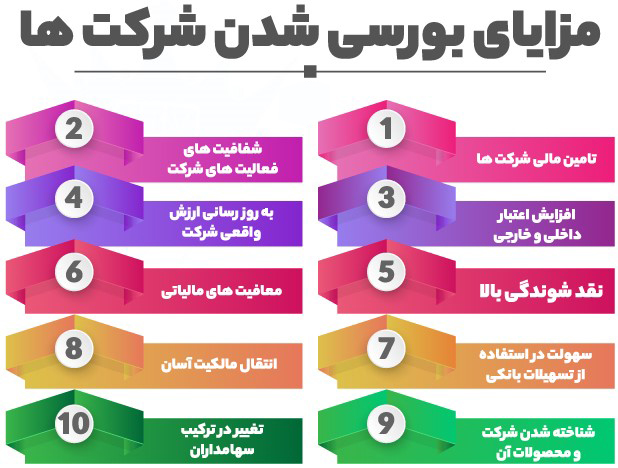 مزایای بورسی شدن شرکت ها

1
تامین مالی شرکت ها

2
شفافیت های فعالیت های شرکت

3
افزایش اعتبار داخلی و خارجی

4
به روز رسانی ارزش واقعی شرکت

5
نقد شوندگی بالا

6
معافیت های مالیاتی

7
سهولت در استفاده از تسهیلات بانکی

8
انتقال مالکیت آسان

9
شناخته شدن شرکت و محصولات آن

10
تغییر در ترکیب سهامداران